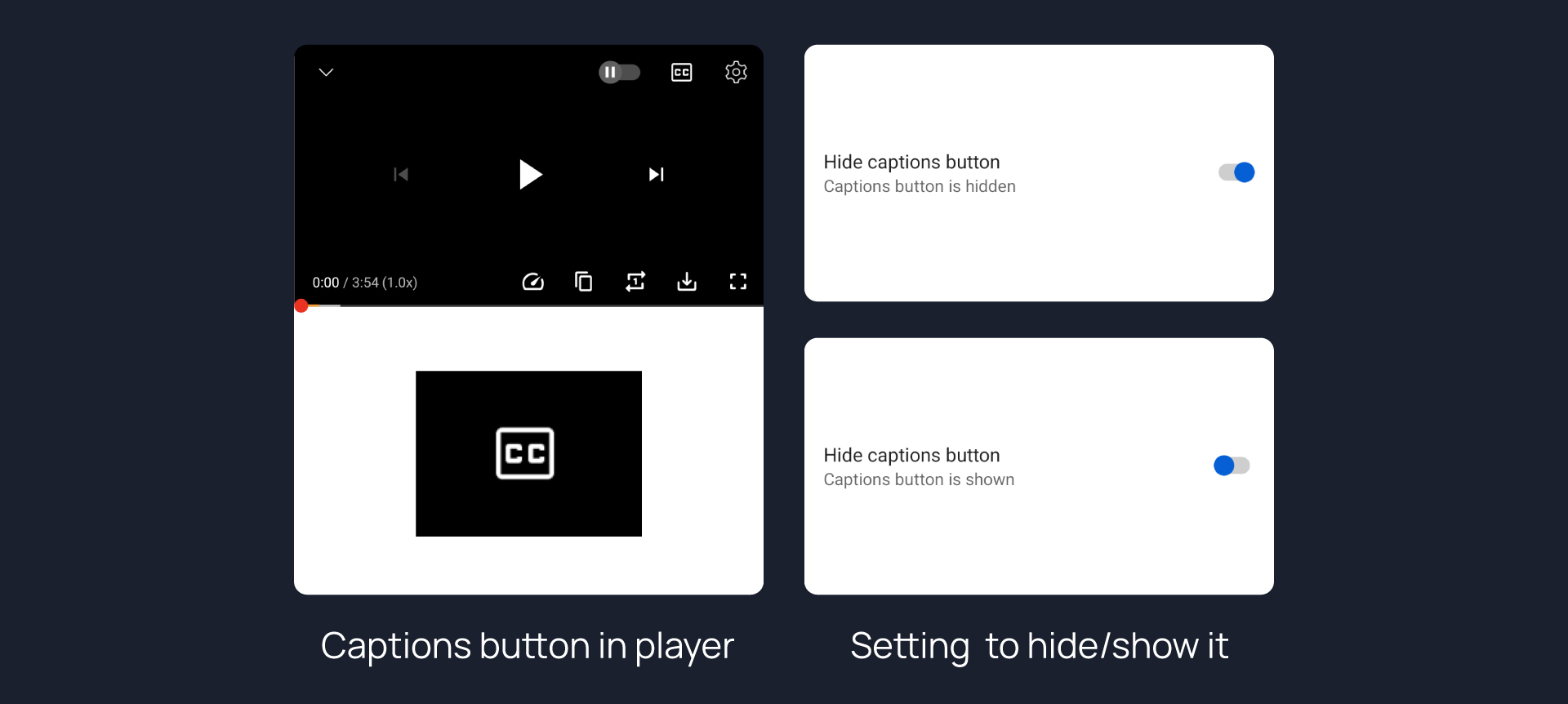 CC

0:00 / 3:54 (1.0x)

CC

Captions button in player

Hide captions button
Captions button is hidden

Hide captions button
Captions button is shown

Setting to hide/show it