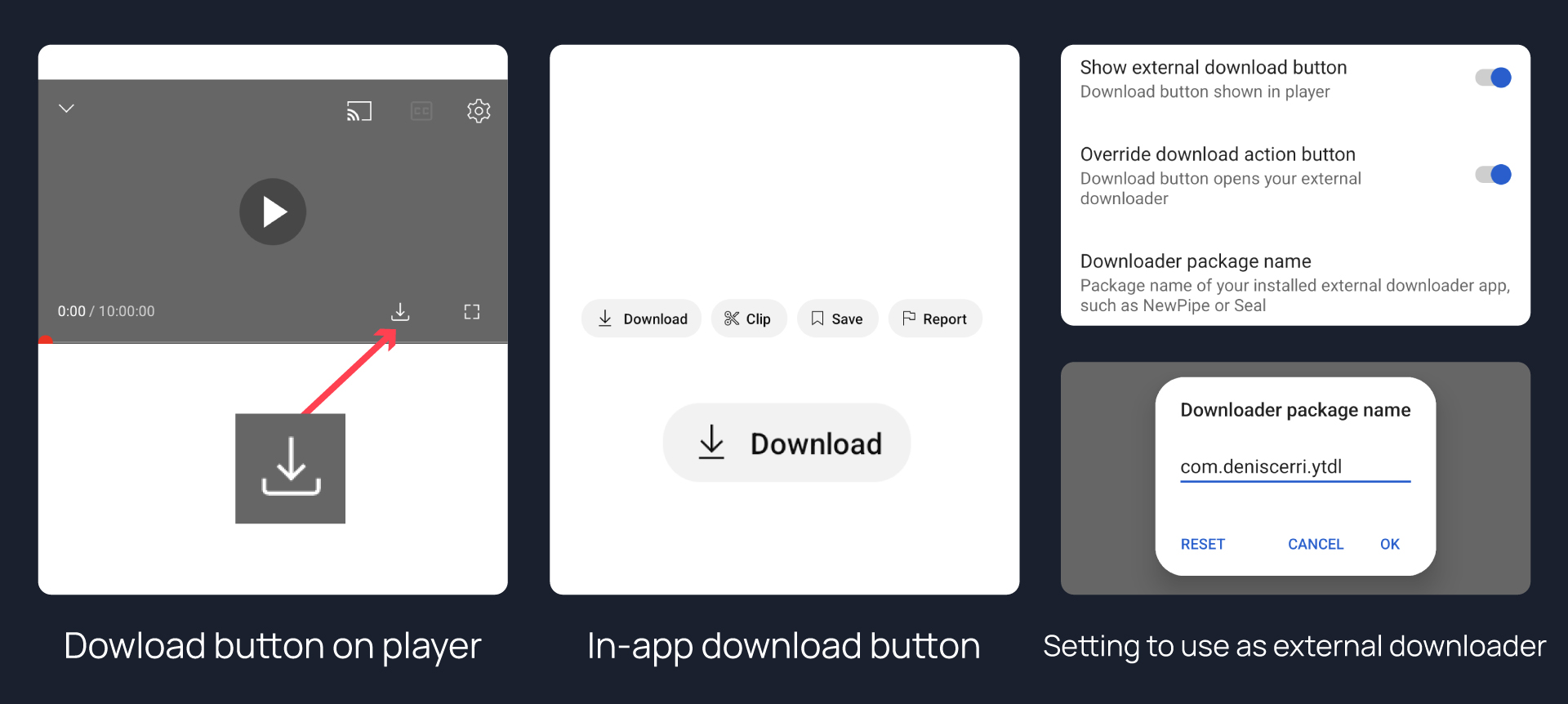 0:00 / 10:00:00

Dowload button on player

Download

Clip

Save

Report

Download

In-app download button

Show external download button
Download button shown in player

Override download action button
Download button opens your external downloader

Downloader package name
Package name of your installed external downloader app, such as NewPipe or Seal

Downloader package name

com.deniscerri.ytdl

RESET

CANCEL

OK

Setting to use as external downloader