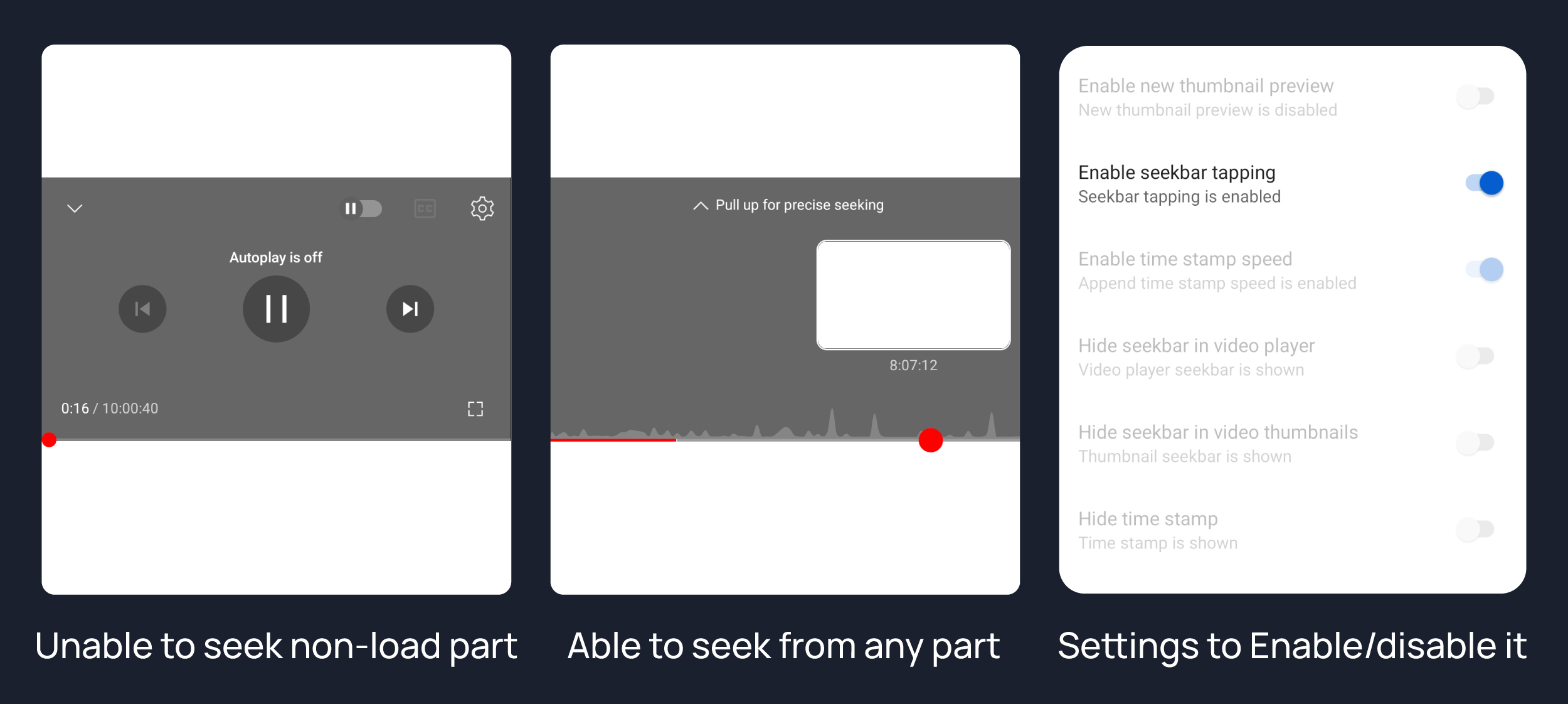 Autoplay is off

0:16 / 10:00:40

Unable to seek non-load part

Pull up for precise seeking

8:07:12

Able to seek from any part

Enable new thumbnail preview
New thumbnail preview is disabled

Enable seekbar tapping
Seekbar tapping is enabled

Enable time stamp speed
Append time stamp speed is enabled

Hide seekbar in video player
Video player seekbar is shown

Hide seekbar in video thumbnails
Thumbnail seekbar is shown

Hide time stamp
Time stamp is shown

Settings to Enable/disable it