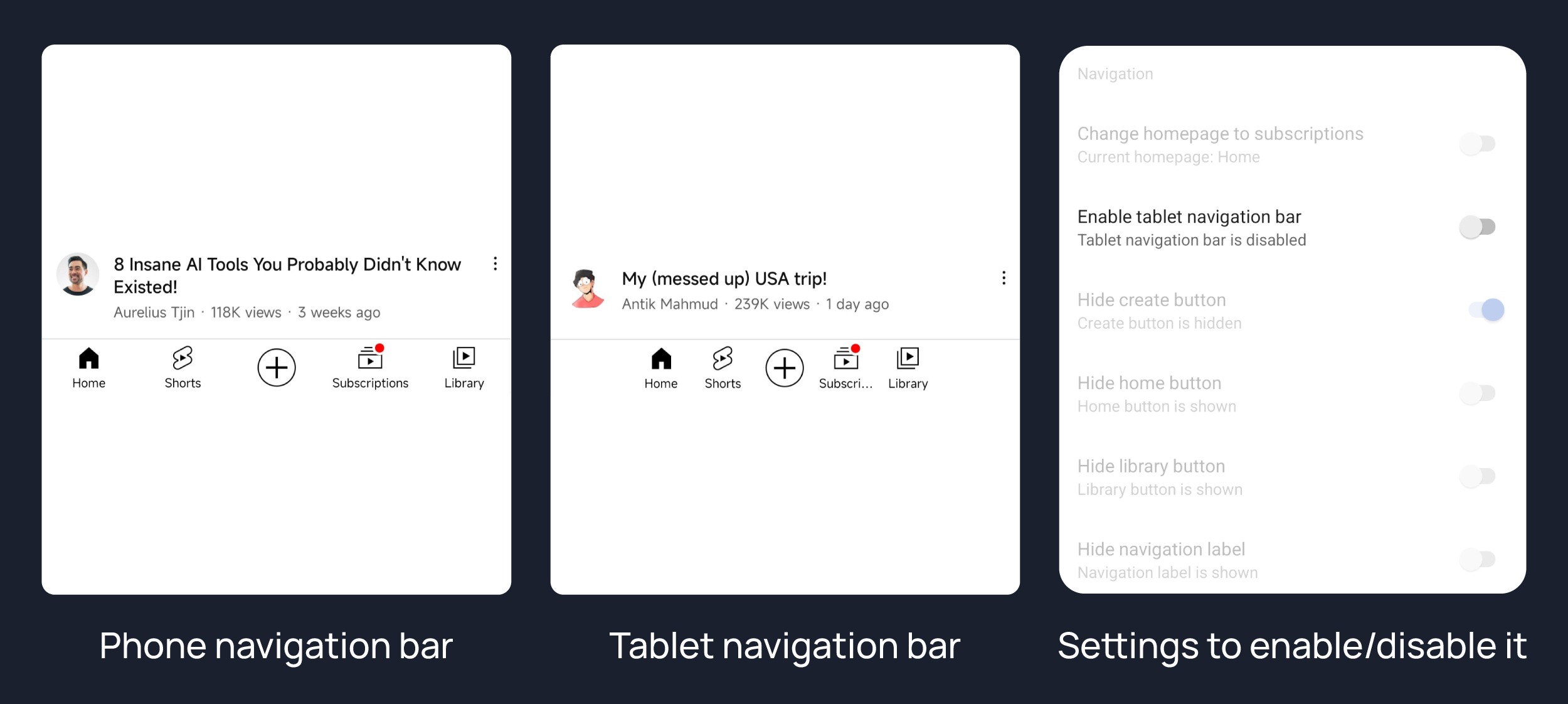 8 Insane AI Tools You Probably Didn't Know Existed!
Aurelius Tjin · 118K views · 3 weeks ago

Home
Shorts
Subscriptions
Library

Phone navigation bar

My (messed up) USA trip!
Antik Mahmud · 239K views · 1 day ago

Home
Shorts
Subscri...
Library

Tablet navigation bar

Navigation

Change homepage to subscriptions
Current homepage: Home

Enable tablet navigation bar
Tablet navigation bar is disabled

Hide create button
Create button is hidden

Hide home button
Home button is shown

Hide library button
Library button is shown

Hide navigation label
Navigation label is shown

Settings to enable/disable it