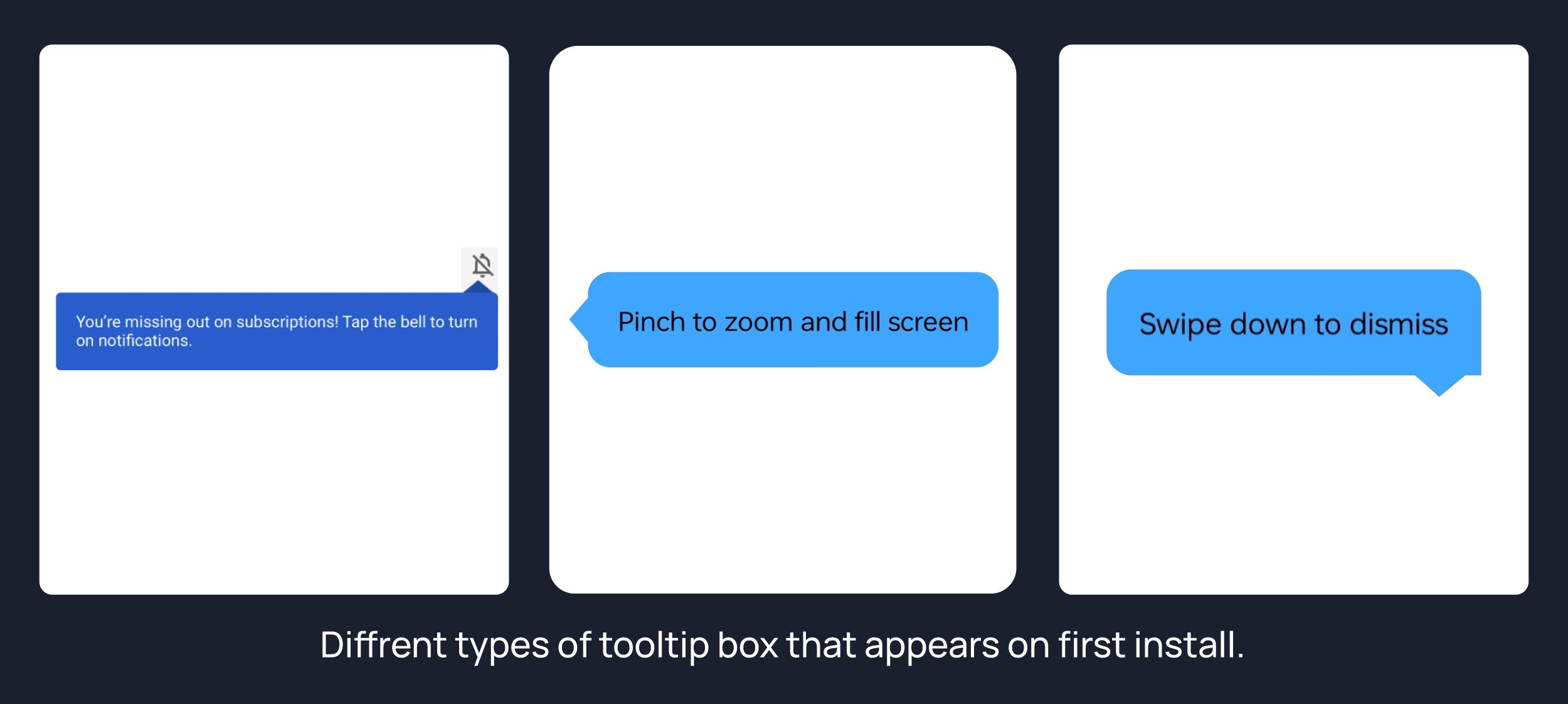 You're missing out on subscriptions! Tap the bell to turn on notifications.

Pinch to zoom and fill screen

Swipe down to dismiss

Diffrent types of tooltip box that appears on first install.